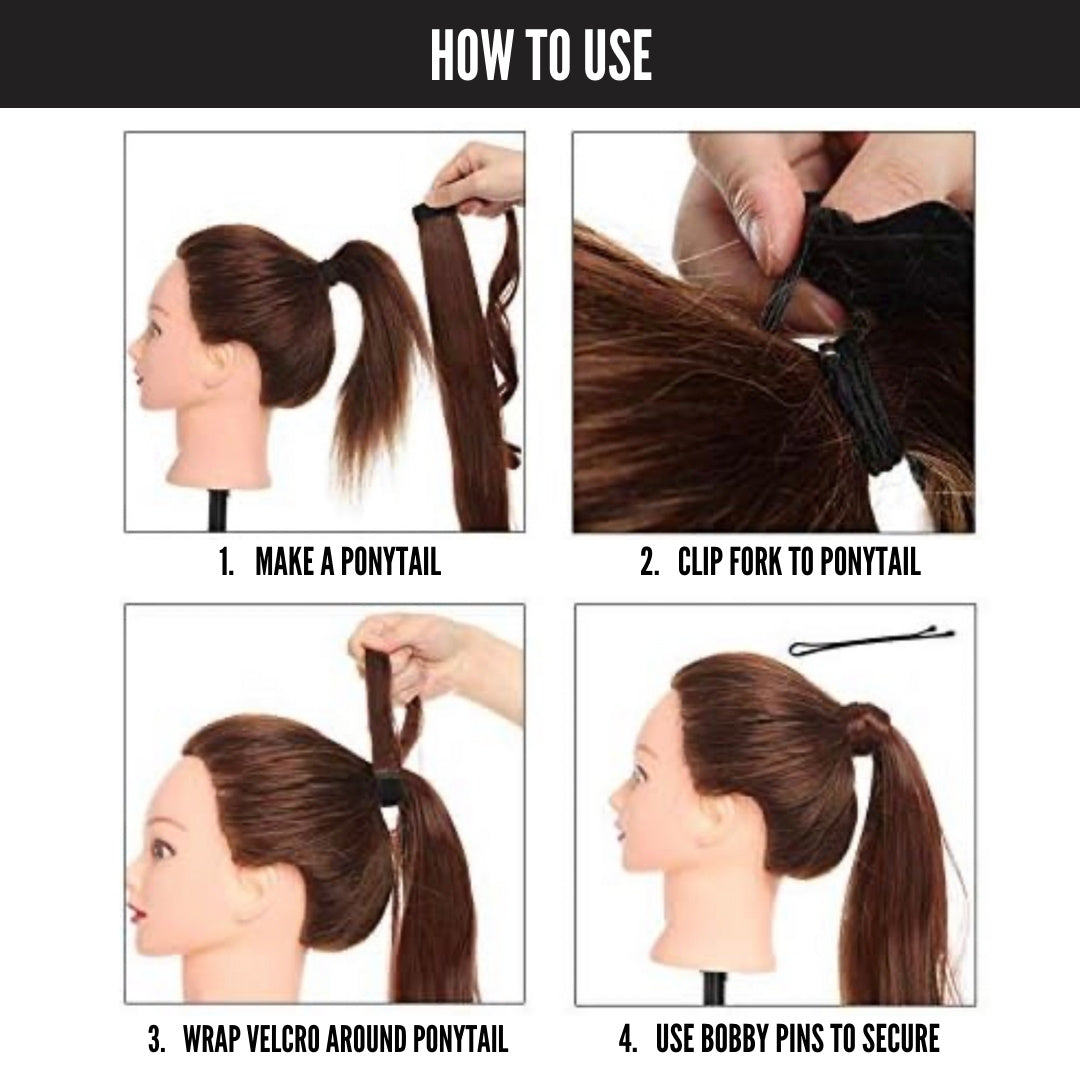 HOW TO USE

1. MAKE A PONYTAIL

2. CLIP FORK TO PONYTAIL

3. WRAP VELCRO AROUND PONYTAIL

4. USE BOBBY PINS TO SECURE